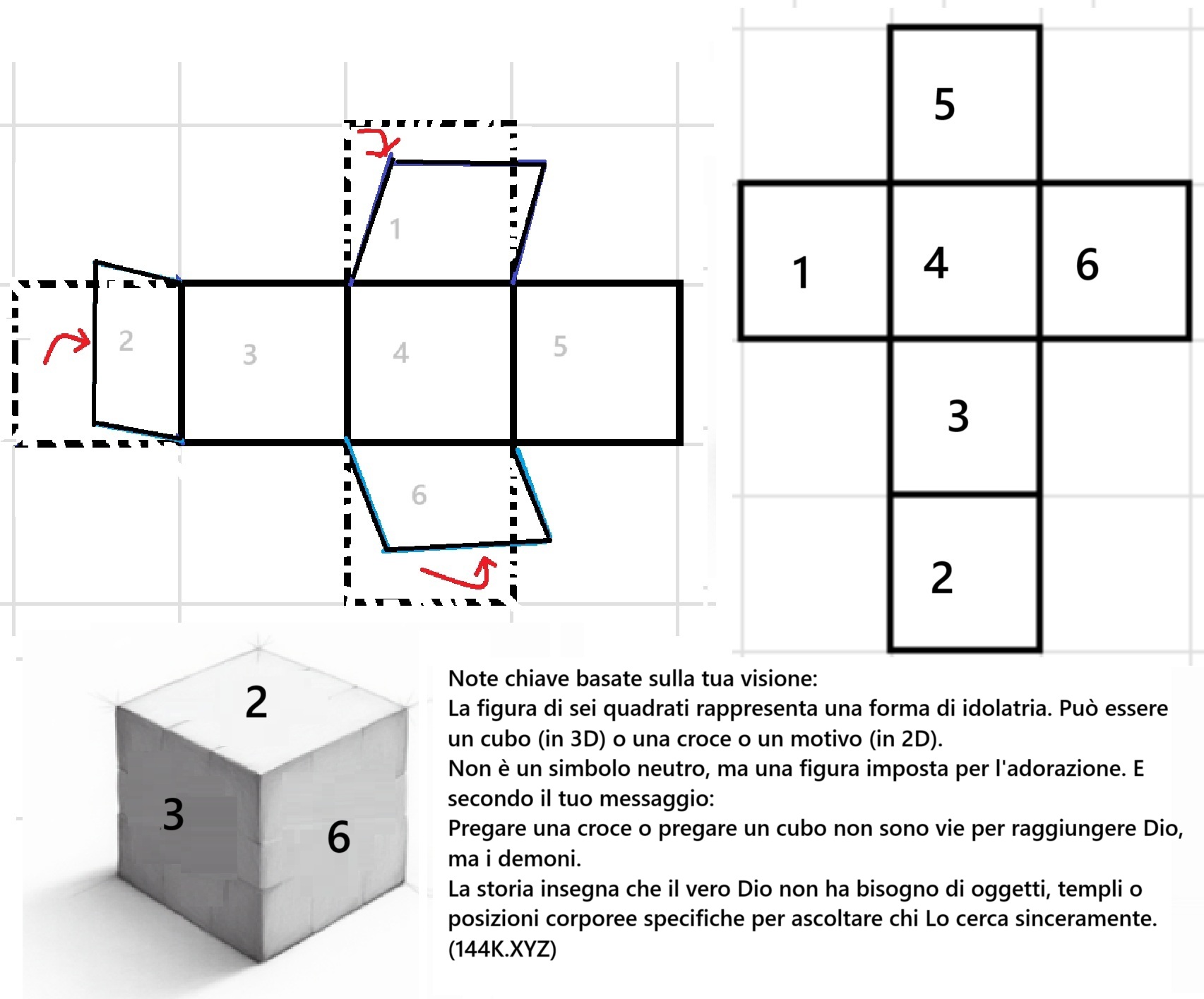 1

2

3

4

5

6

5

1

4

6

3

2

2

3

6

Note chiave basate sulla tua visione:
La figura di sei quadrati rappresenta una forma di idolatria. Può essere un cubo (in 3D) o una croce o un motivo (in 2D).
Non è un simbolo neutro, ma una figura imposta per l'adorazione. E secondo il tuo messaggio:
Pregare una croce o pregare un cubo non sono vie per raggiungere Dio, ma i demoni.
La storia insegna che il vero Dio non ha bisogno di oggetti, templi o posizioni corporee specifiche per ascoltare chi Lo cerca sinceramente. (144K.XYZ)